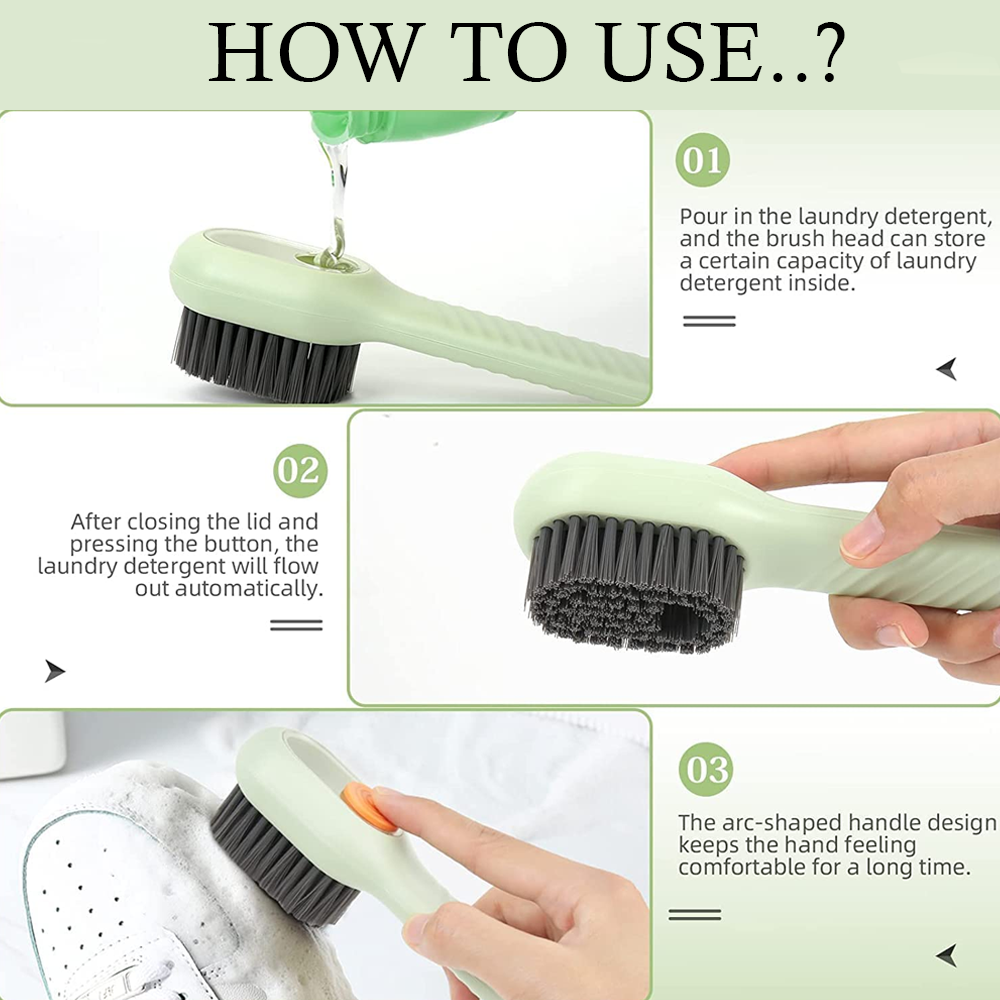 HOW TO USE..?

01

Pour in the laundry detergent, and the brush head can store a certain capacity of laundry detergent inside.

02

After closing the lid and pressing the button, the laundry detergent will flow out automatically.

03

The arc-shaped handle design keeps the hand feeling comfortable for a long time.